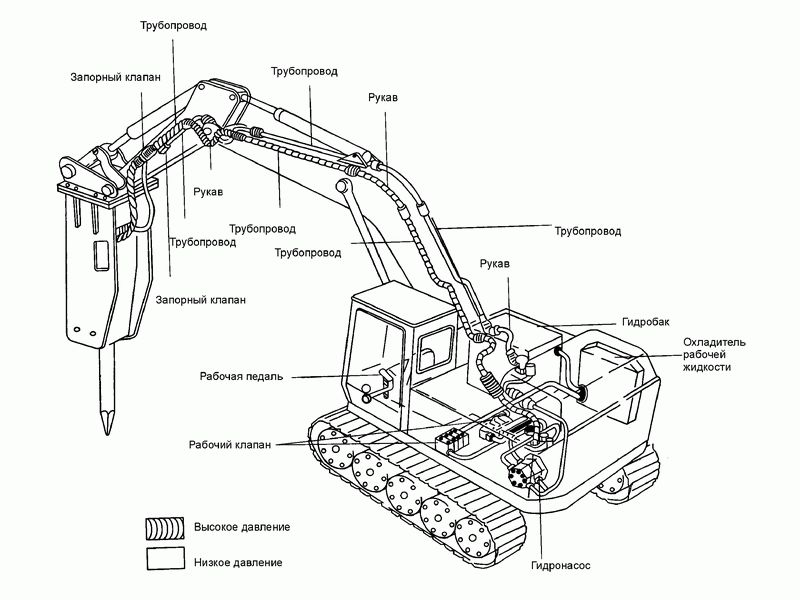 Трубопровод

Запорный клапан

Трубопровод

Рукав

Рукав

Трубопровод

Трубопровод

Трубопровод

Трубопровод

Запорный клапан

Рукав

Гидробак

Охладитель рабочей жидкости

Рабочая педаль

Рабочий клапан

Высокое давление

Низкое давление

Гидронасос